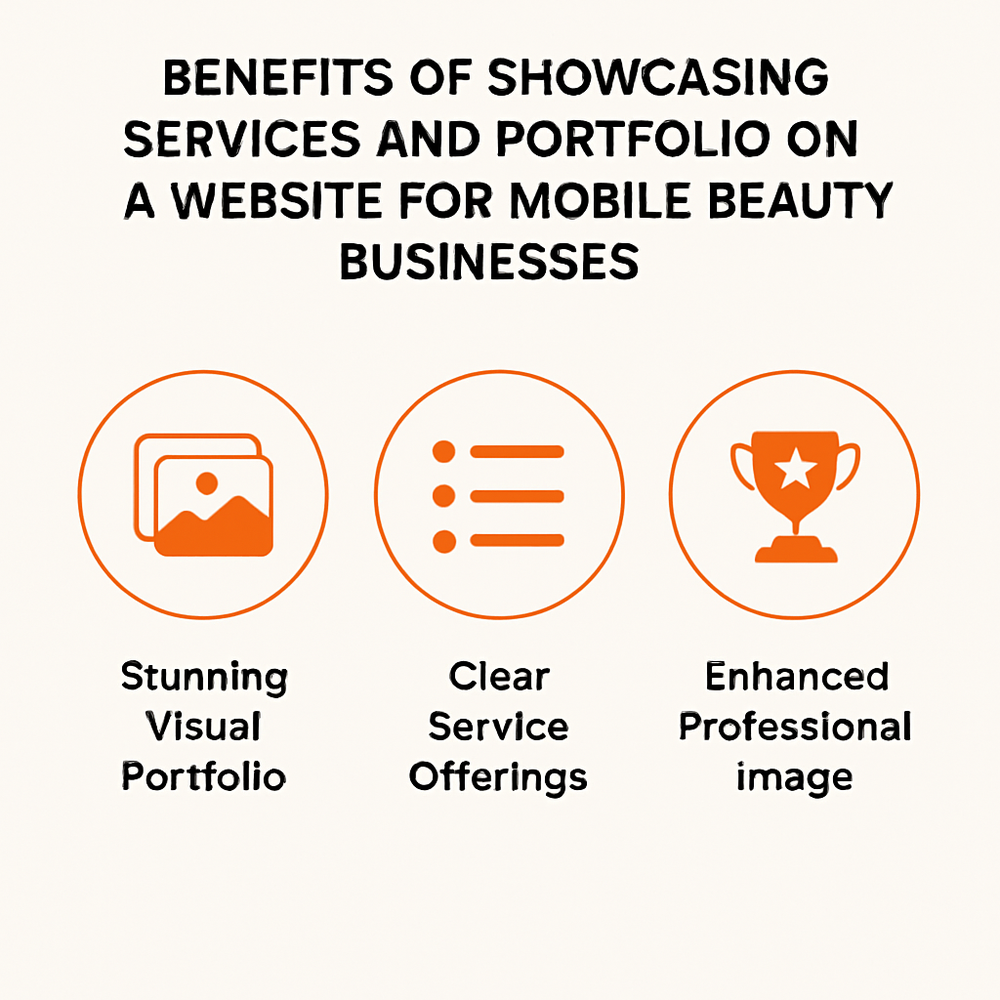 BENEFITS OF SHOWCASING SERVICES AND PORTFOLIO ON A WEBSITE FOR MOBILE BEAUTY BUSINESSES

Stunning Visual Portfolio

Clear Service Offerings

Enhanced Professional image