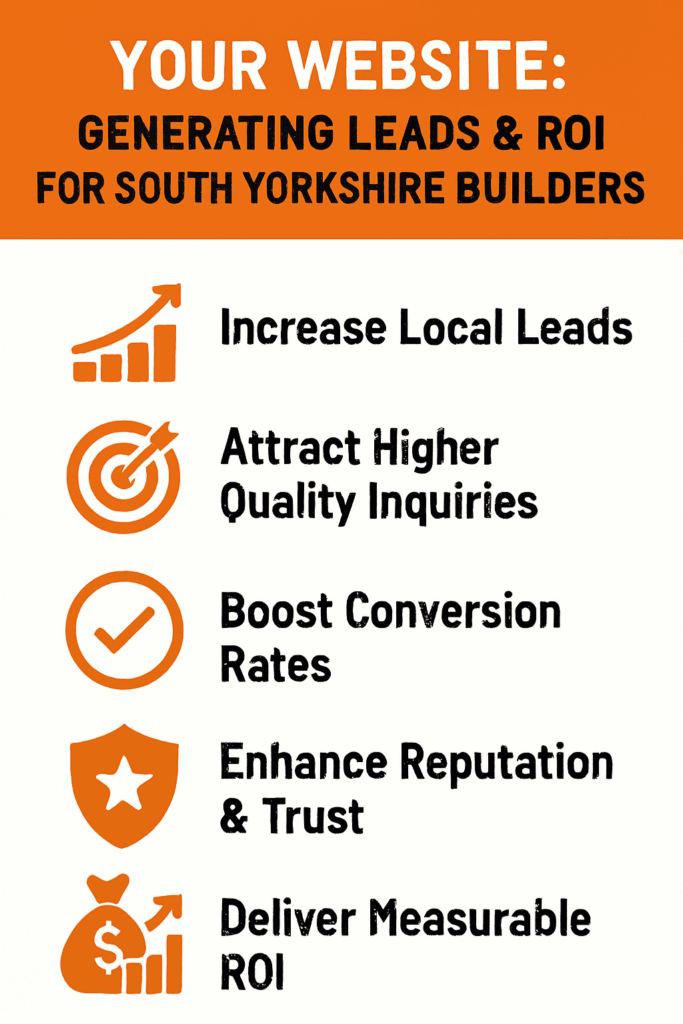 YOUR WEBSITE:
GENERATING LEADS & ROI FOR SOUTH YORKSHIRE BUILDERS

Increase Local Leads

Attract Higher Quality Inquiries

Boost Conversion Rates

Enhance Reputation & Trust

$

Deliver Measurable ROI