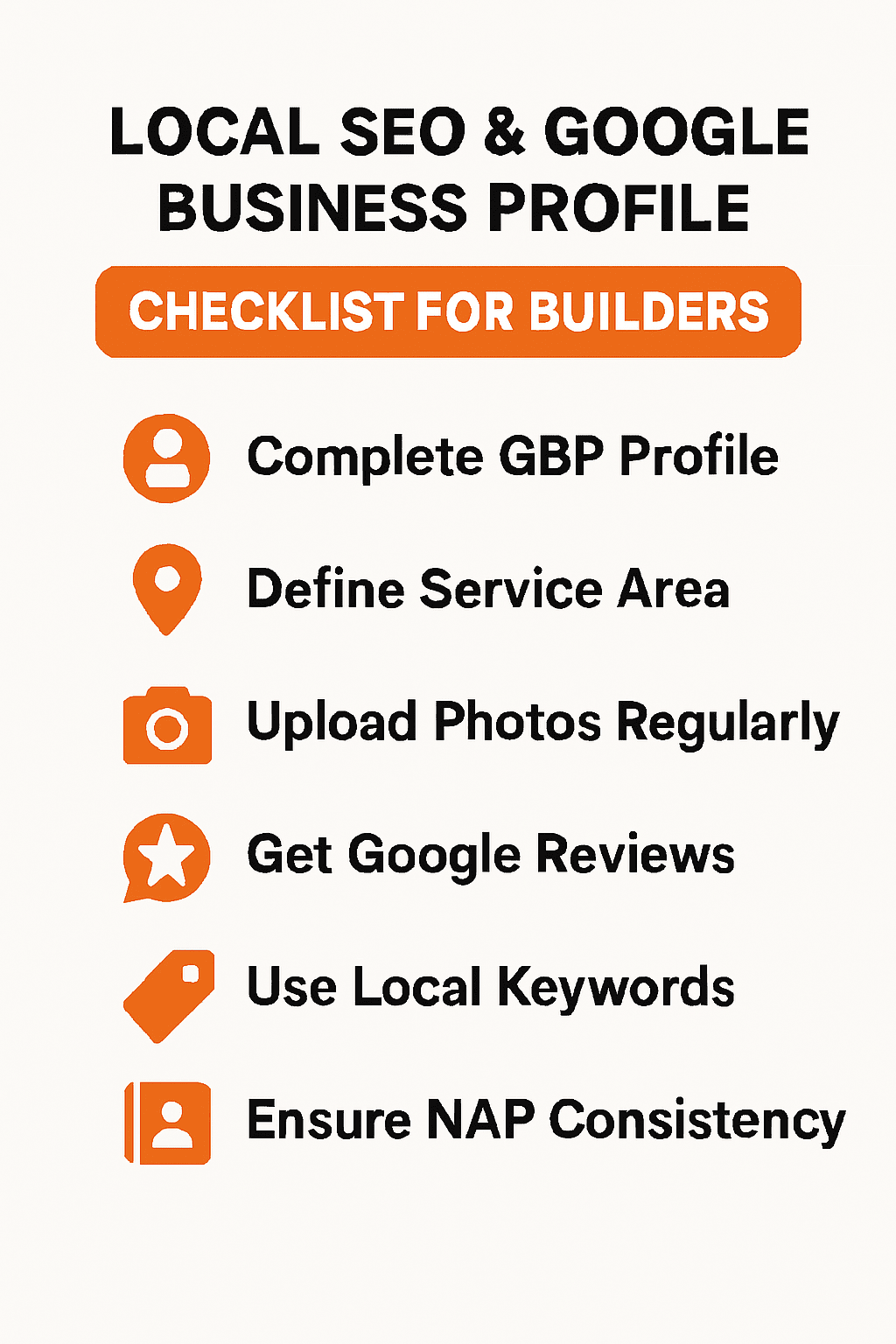 LOCAL SEO & GOOGLE BUSINESS PROFILE

CHECKLIST FOR BUILDERS

Complete GBP Profile

Define Service Area

Upload Photos Regularly

Get Google Reviews

Use Local Keywords

Ensure NAP Consistency